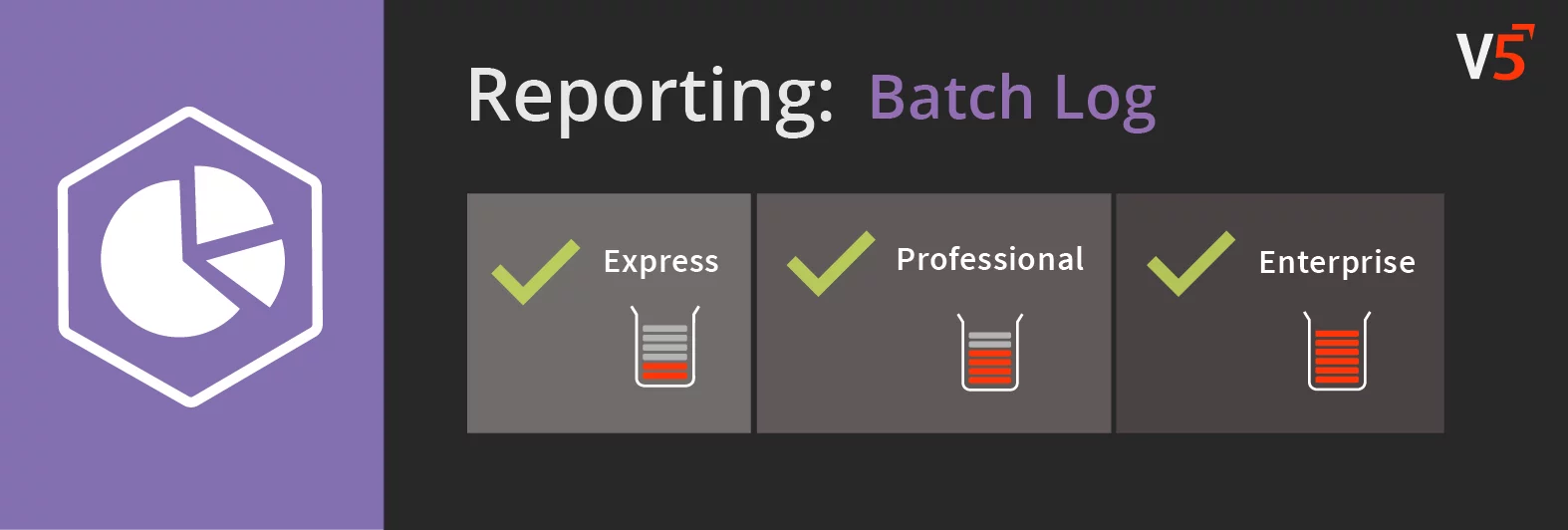 V5

Reporting: Batch Log

Express

Professional

Enterprise